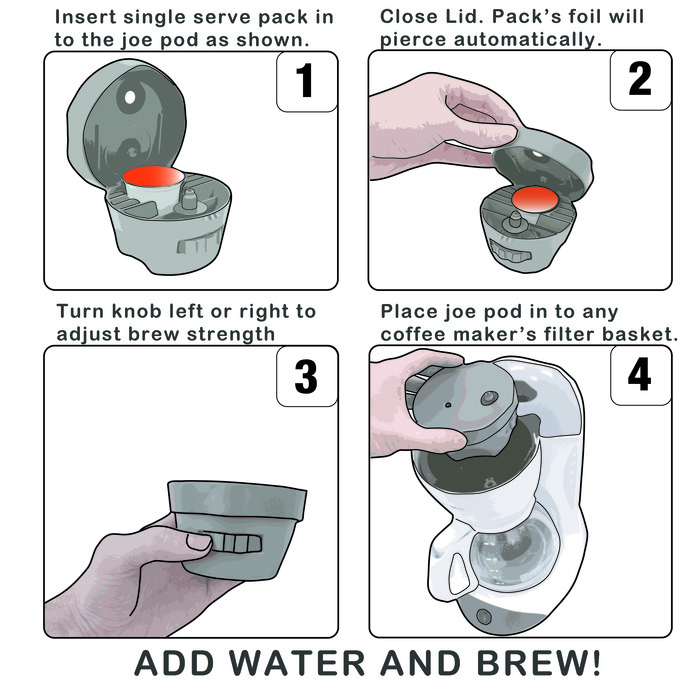 Insert single serve pack in to the joe pod as shown.

1

Close Lid. Pack's foil will pierce automatically.

2

Turn knob left or right to adjust brew strength

3

Place joe pod in to any coffee maker's filter basket.

4

ADD WATER AND BREW!